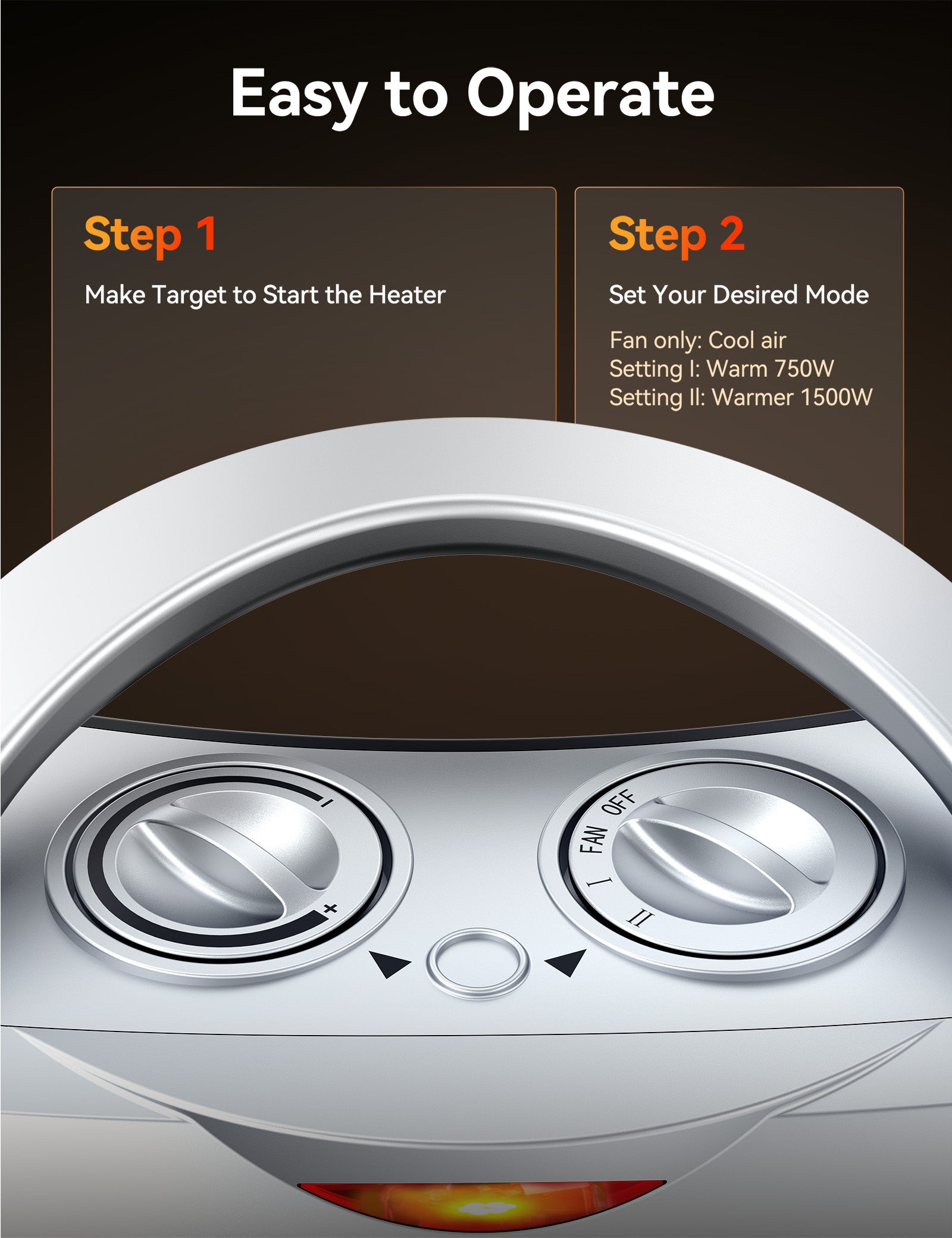 Easy to Operate

Step 1

Make Target to Start the Heater

Step 2

Set Your Desired Mode

Fan only: Cool air
Setting I: Warm 750W
Setting II: Warmer 1500W

-

+

OFF
FAN
I
II